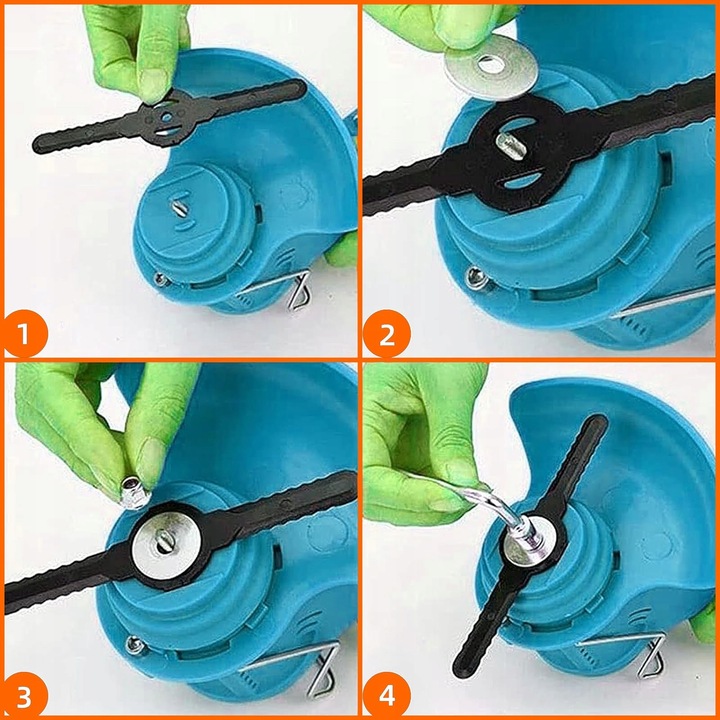 1
2
3
4